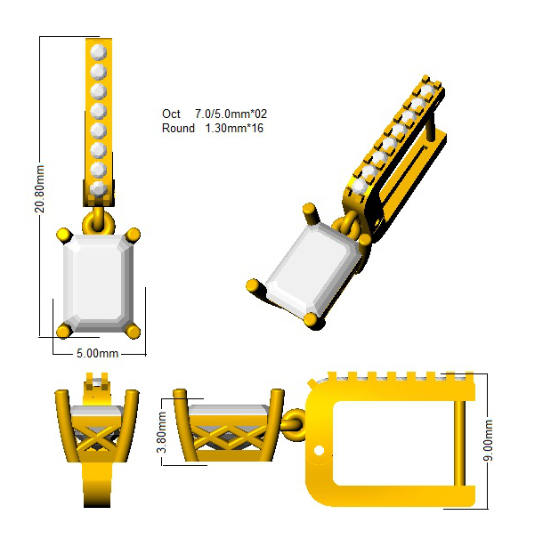 20.80mm

Oct 7.0/5.0mm*02
Round 1.30mm*16

5.00mm

3.80mm

9.00mm