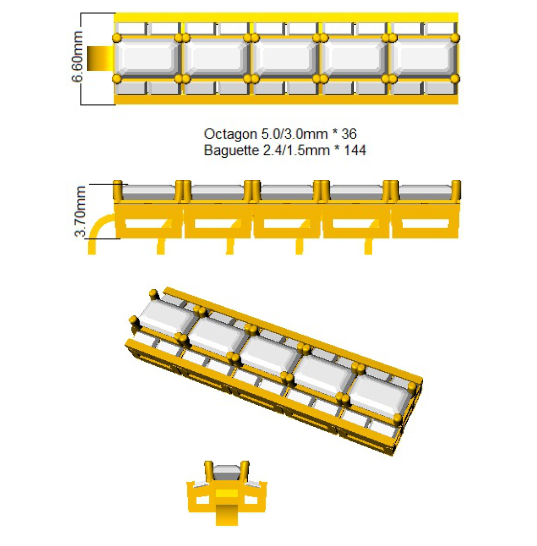 6.60mm

Octagon 5.0/3.0mm * 36
Baguette 2.4/1.5mm * 144

3.70mm