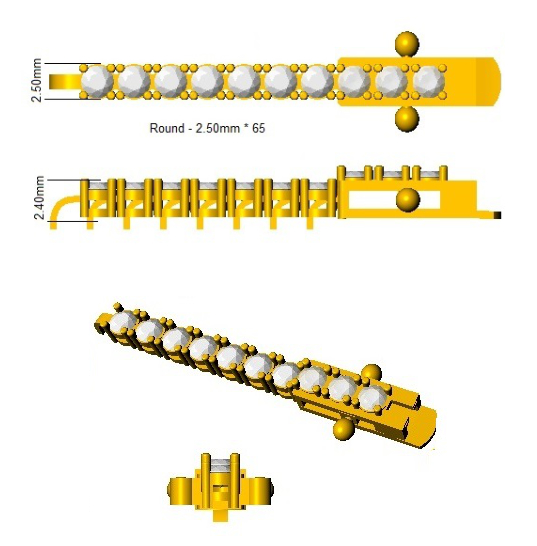 2.50mm

Round - 2.50mm * 65

2.40mm